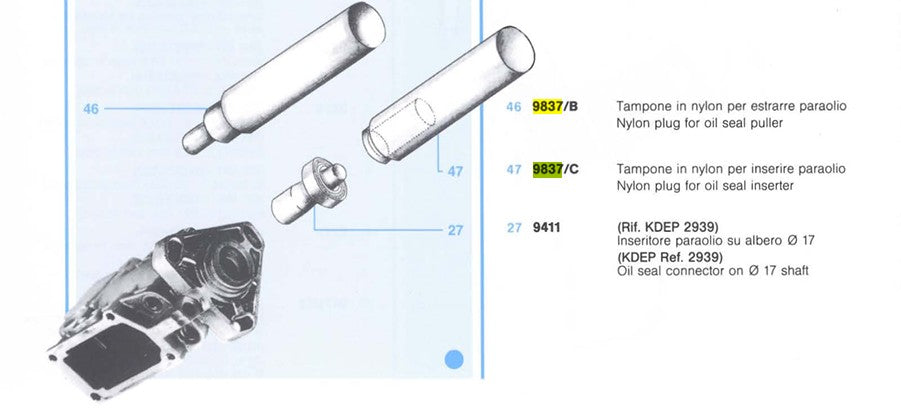 46

47

27

46 9837/B Tampone in nylon per estrarre paraolio
Nylon plug for oil seal puller

47 9837/C Tampone in nylon per inserire paraolio
Nylon plug for oil seal inserter

27 9411 (Rif. KDEP 2939)
Inseritore paraolio su albero Ø 17
(KDEP Ref. 2939)
Oil seal connector on Ø 17 shaft